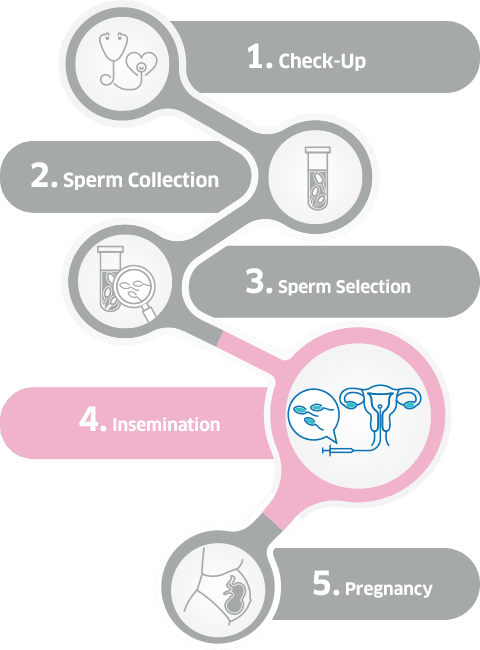 1. Check-Up

2. Sperm Collection

3. Sperm Selection

4. Insemination

5. Pregnancy